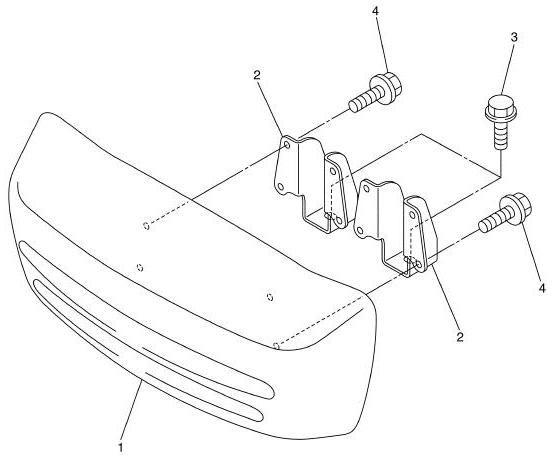 4
3
2
4
2
1